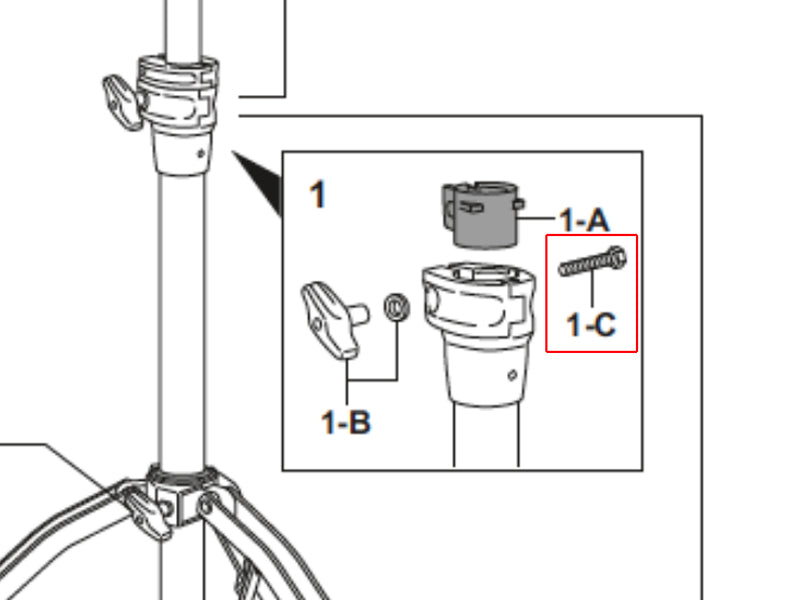 1
1-A
1-C
1-B